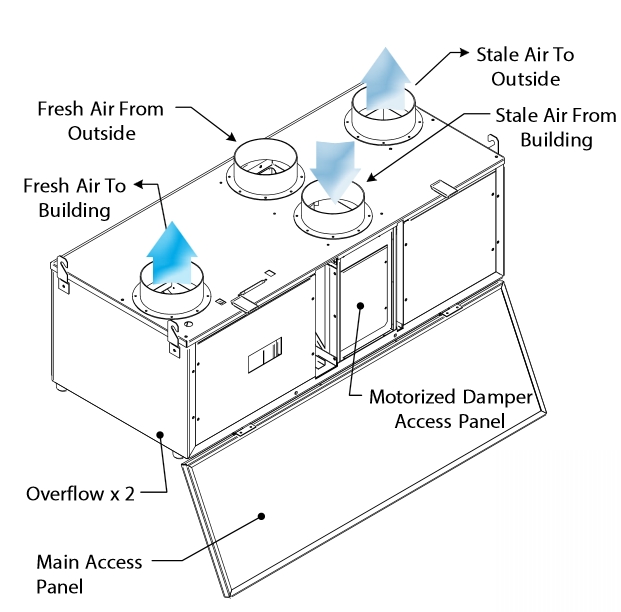 Stale Air To Outside

Fresh Air From Outside

Stale Air From Building

Fresh Air To Building

Motorized Damper Access Panel

Overflow x 2

Main Access Panel